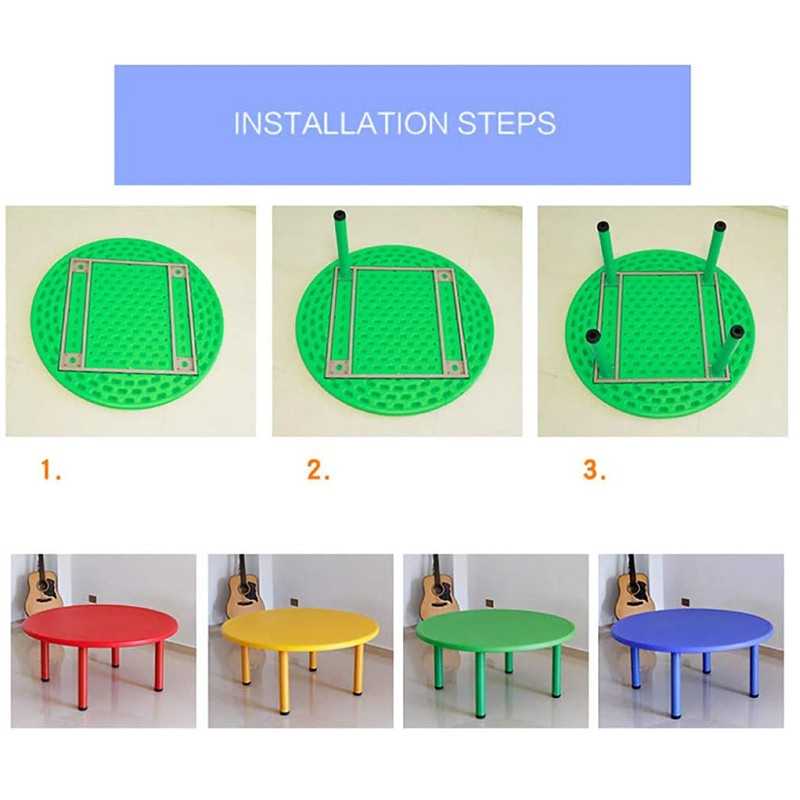 INSTALLATION STEPS

1.

2.

3.